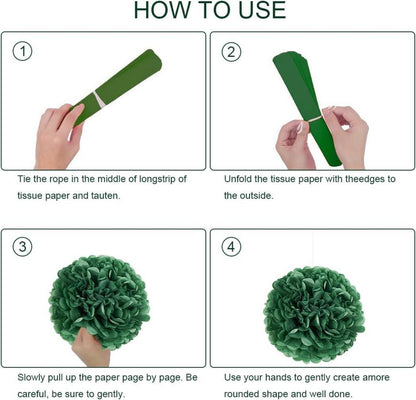 HOW TO USE

1

Tie the rope in the middle of longstrip of tissue paper and tauten.

2

Unfold the tissue paper with theedges to the outside.

3

Slowly pull up the paper page by page. Be careful, be sure to gently.

4

Use your hands to gently create amore rounded shape and well done.