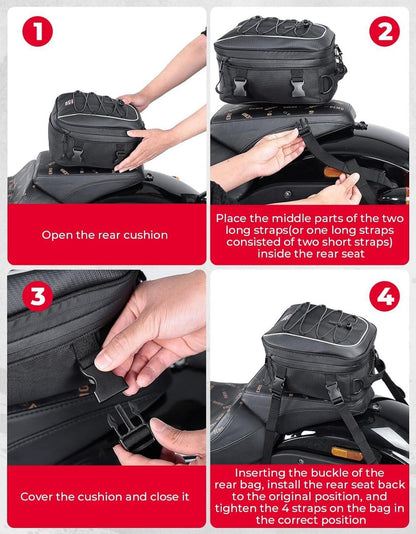 1

Open the rear cushion

2

Place the middle parts of the two long straps(or one long straps consisted of two short straps) inside the rear seat

3

Cover the cushion and close it

4

Inserting the buckle of the rear bag, install the rear seat back to the original position, and tighten the 4 straps on the bag in the correct position