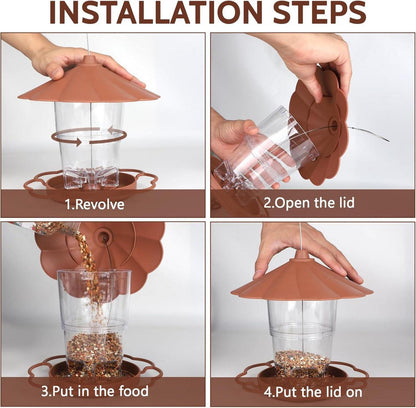 INSTALLATION STEPS

1.Revolve

2.Open the lid

3.Put in the food

4.Put the lid on