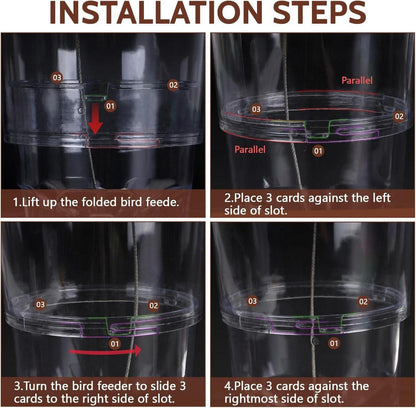 INSTALLATION STEPS

03
02
01

1.Lift up the folded bird feede.

Parallel
03
02
Parallel
01

2.Place 3 cards against the left side of slot.

03
02
01

3.Turn the bird feeder to slide 3 cards to the right side of slot.

03
02
01

4.Place 3 cards against the rightmost side of slot.