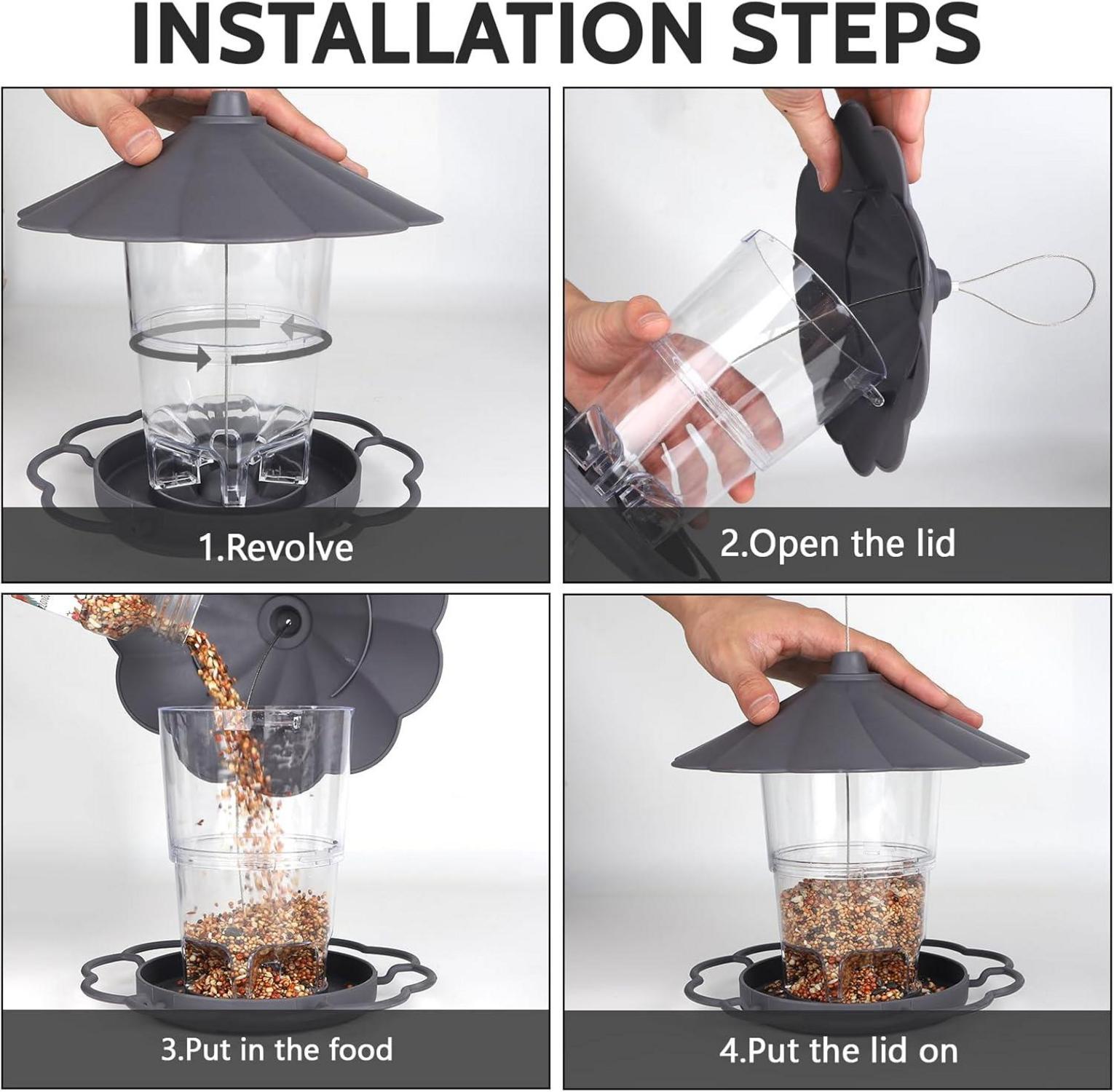 INSTALLATION STEPS

1.Revolve

2.Open the lid

3.Put in the food

4.Put the lid on