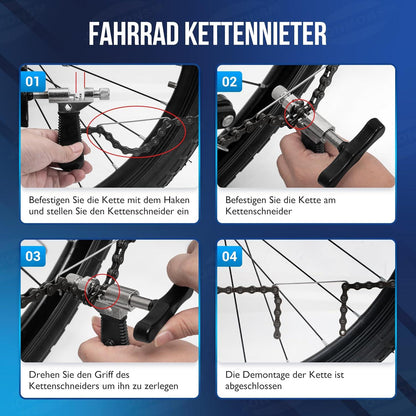 FAHRRAD KETTENNIETER

01

Befestigen Sie die Kette mit dem Haken und stellen Sie den Kettenschneider ein

02

Befestigen Sie die Kette am Kettenschneider

03

Drehen Sie den Griff des Kettenschneiders um ihn zu zerlegen

04

Die Demontage der Kette ist abgeschlossen