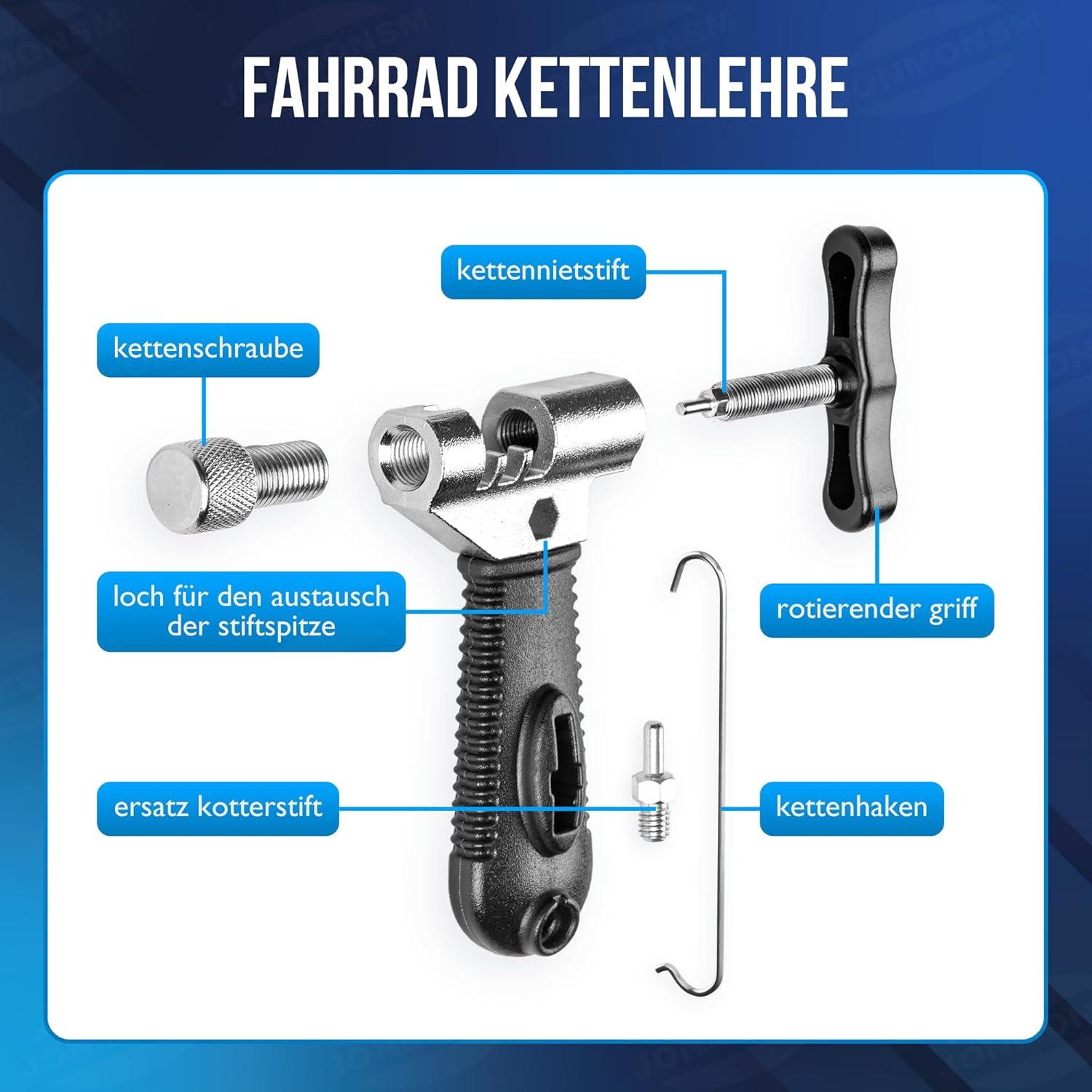 FAHRRAD KETTENLEHRE

kettennietstift

kettenschraube

loch für den austausch der stiftspitze

rotierender griff

ersatz kotterstift

kettenhaken