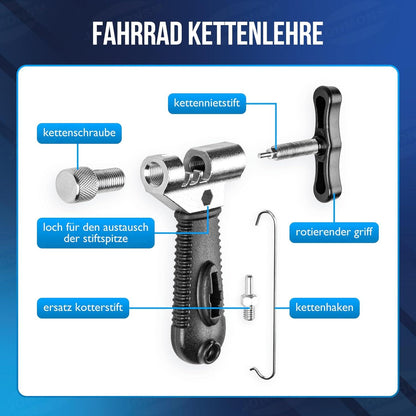 FAHRRAD KETTENLEHRE

kettennietstift

kettenschraube

loch für den austausch der stiftspitze

rotierender griff

ersatz kotterstift

kettenhaken