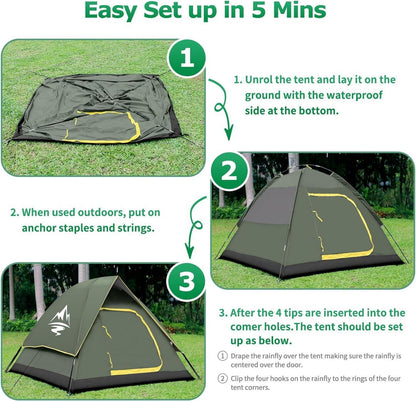 Easy Set up in 5 Mins

1

1. Unrol the tent and lay it on the ground with the waterproof side at the bottom.

2

2. When used outdoors, put on anchor staples and strings.

3

3. After the 4 tips are inserted into the comer holes.The tent should be set up as below.

① Drape the rainfly over the tent making sure the rainfly is centered over the door.

② Clip the four hooks on the rainfly to the rings of the four tent corners.