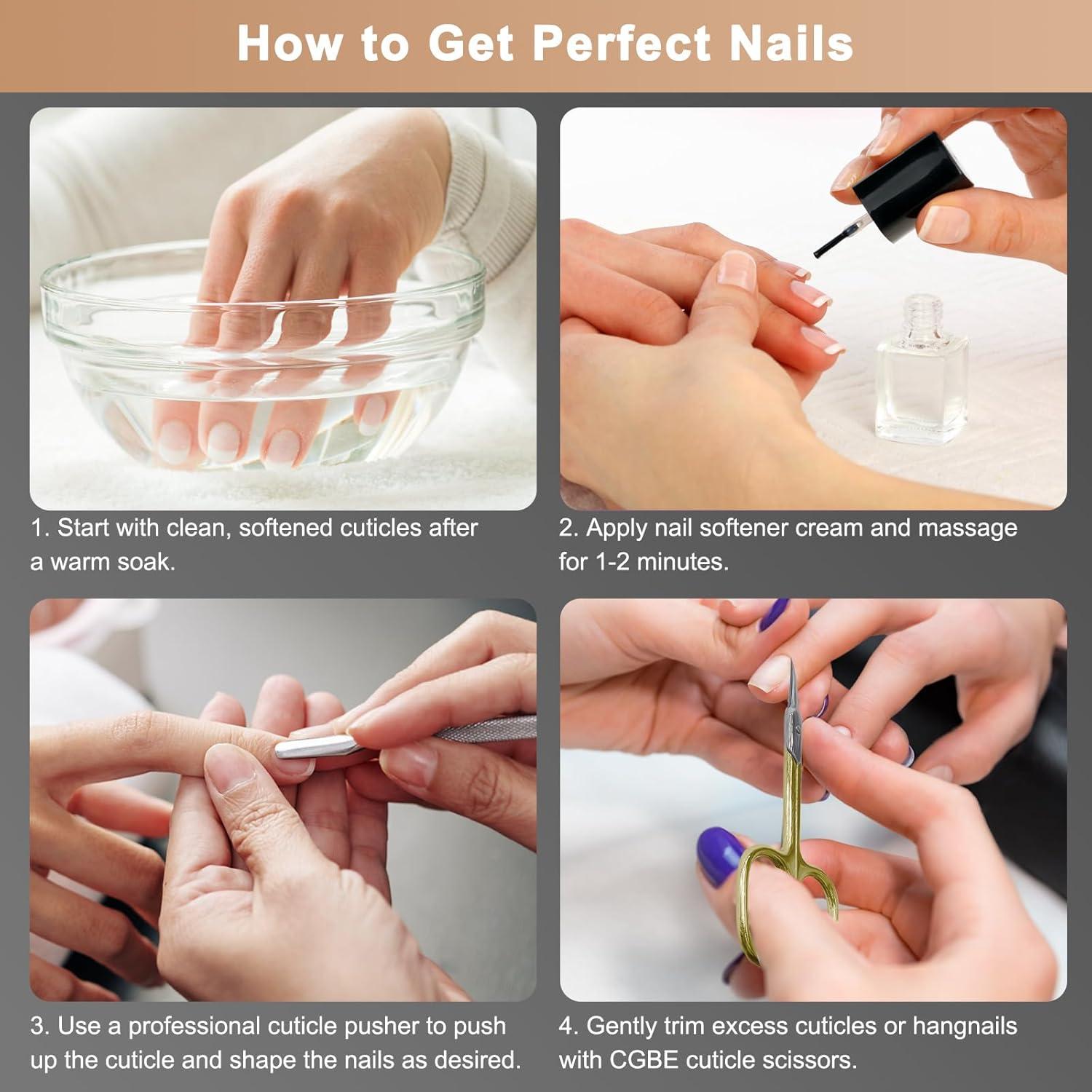 How to Get Perfect Nails

1. Start with clean, softened cuticles after a warm soak.

2. Apply nail softener cream and massage for 1-2 minutes.

3. Use a professional cuticle pusher to push up the cuticle and shape the nails as desired.

4. Gently trim excess cuticles or hangnails with CGBE cuticle scissors.