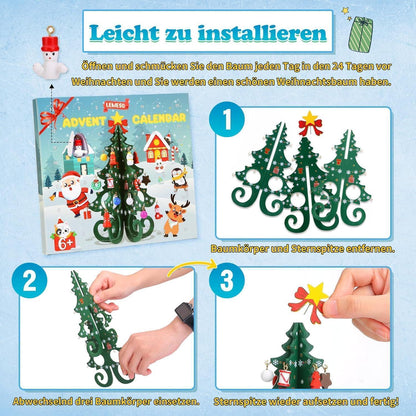 Leicht zu installieren

Öffnen und schmücken Sie den Baum jeden Tag in den 24 Tagen vor Weihnachten und Sie werden einen schönen Weihnachtsbaum haben.

LEMESO

ADVENT CALENDAR

6+

1

Baumkörper und Sternspitze entfernen.

2

Abwechselnd drei Baumkörper einsetzen.

3

Sternspitze wieder aufsetzen und fertig!