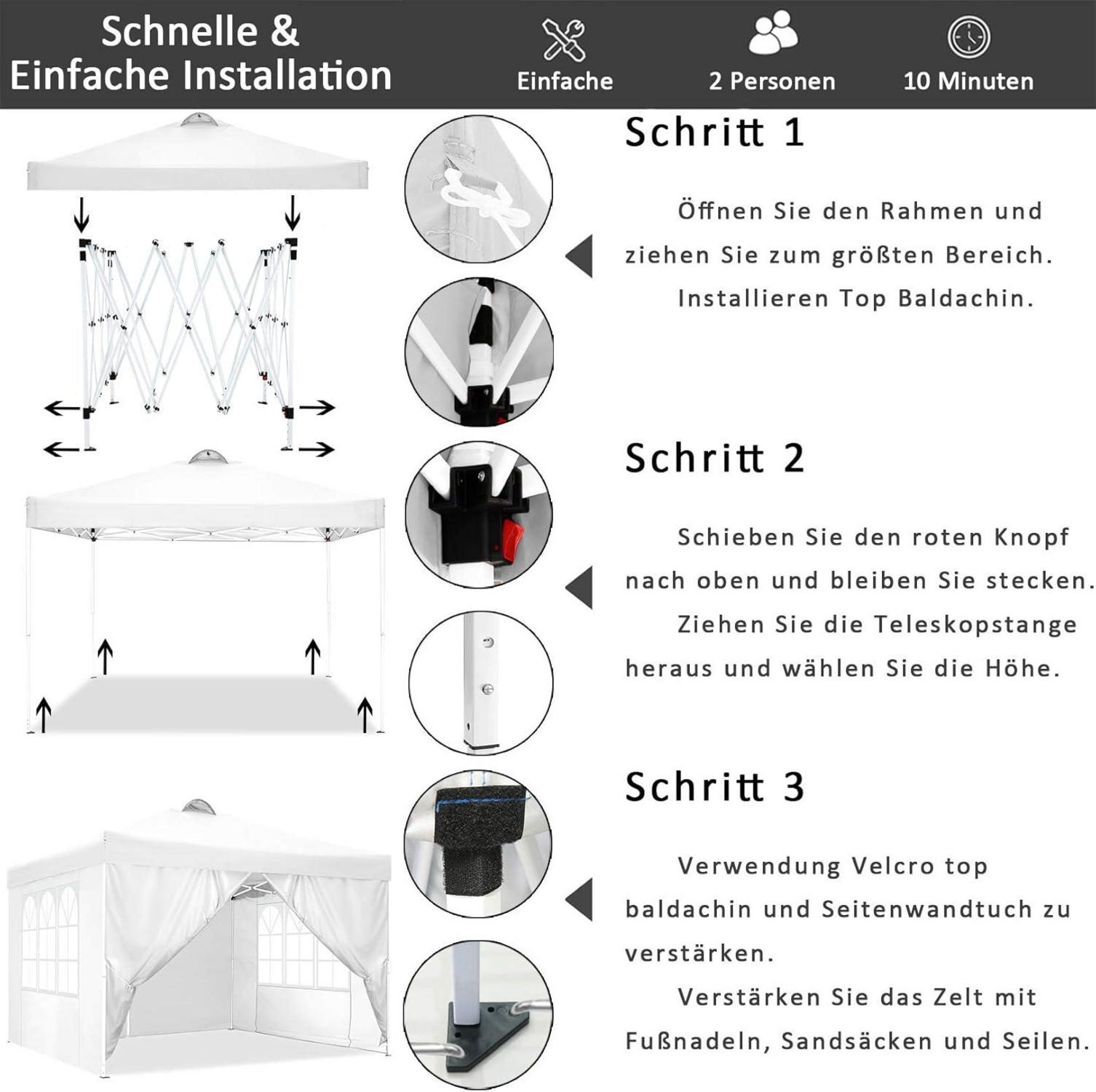 Schnelle & Einfache Installation

Einfache

2 Personen

10 Minuten

Schritt 1

Öffnen Sie den Rahmen und ziehen Sie zum größten Bereich.

Installieren Top Baldachin.

Schritt 2

Schieben Sie den roten Knopf nach oben und bleiben Sie stecken.

Ziehen Sie die Teleskopstange heraus und wählen Sie die Höhe.

Schritt 3

Verwendung Velcro top baldachin und Seitenwandtuch zu verstärken.

Verstärken Sie das Zelt mit Fußnadeln, Sandsäcken und Seilen.