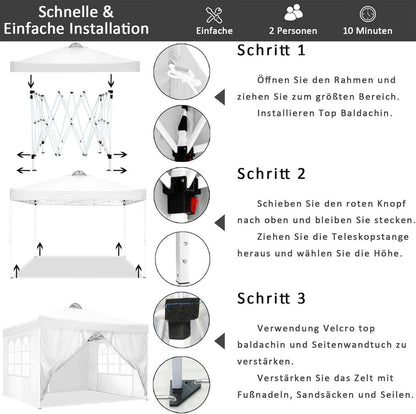 Schnelle & Einfache Installation

Einfache

2 Personen

10 Minuten

Schritt 1

Öffnen Sie den Rahmen und ziehen Sie zum größten Bereich.
Installieren Top Baldachin.

Schritt 2

Schieben Sie den roten Knopf nach oben und bleiben Sie stecken.
Ziehen Sie die Teleskopstange heraus und wählen Sie die Höhe.

Schritt 3

Verwendung Velcro top baldachin und Seitenwandtuch zu verstärken.
Verstärken Sie das Zelt mit Fußnadeln, Sandsäcken und Seilen.