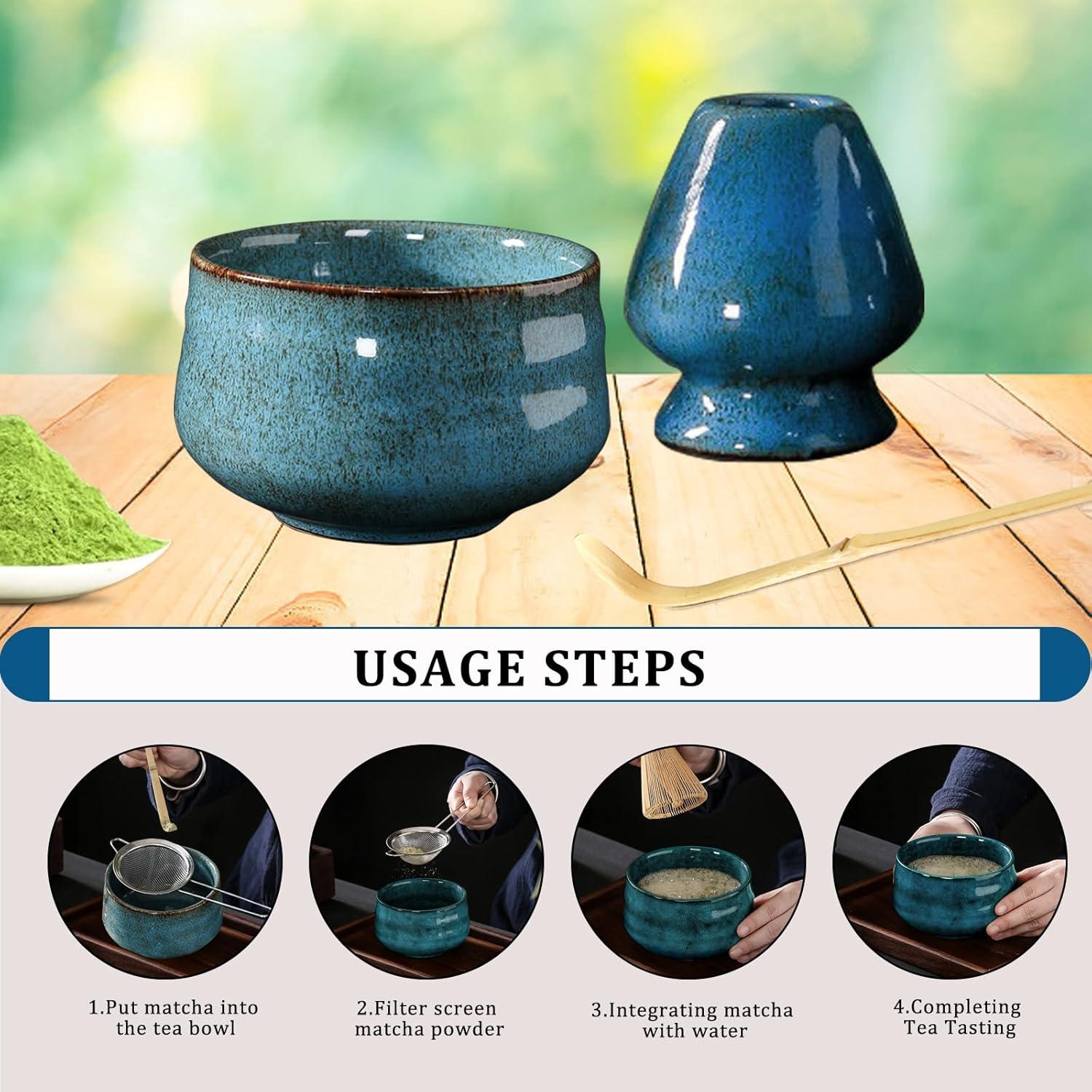 USAGE STEPS

1.Put matcha into the tea bowl

2.Filter screen matcha powder

3.Integrating matcha with water

4.Completing Tea Tasting