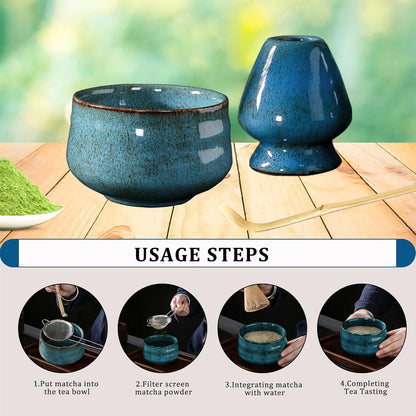 USAGE STEPS

1.Put matcha into the tea bowl

2.Filter screen matcha powder

3.Integrating matcha with water

4.Completing Tea Tasting