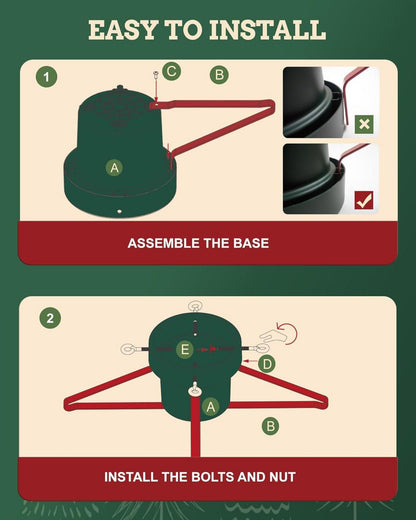 EASY TO INSTALL

1

C

B

A

ASSEMBLE THE BASE

2

E

D

A

B

INSTALL THE BOLTS AND NUT