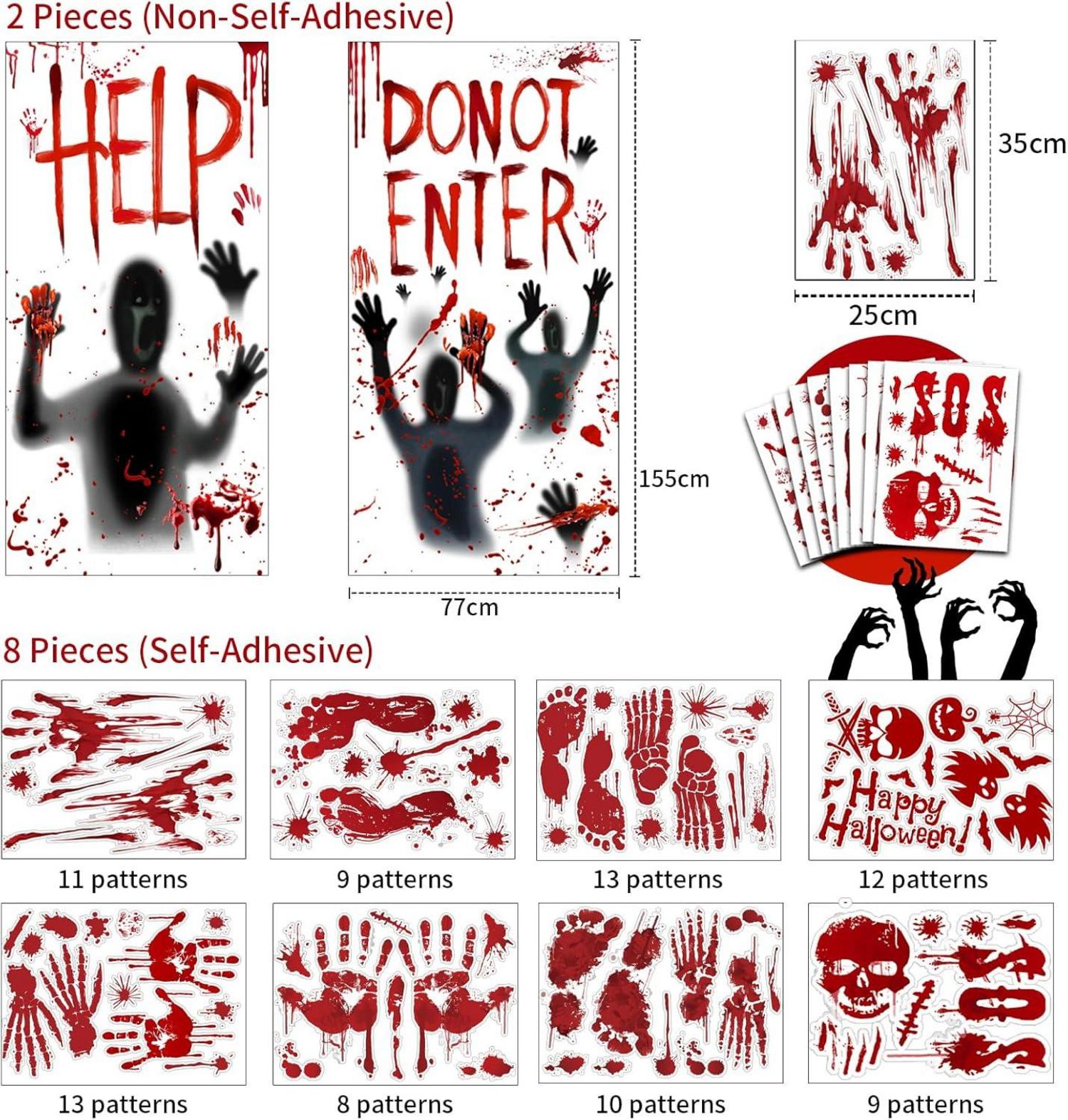 2 Pieces (Non-Self-Adhesive)

HELP

DONOT ENTER

155cm

77cm

35cm

25cm

SOS

8 Pieces (Self-Adhesive)

Happy Halloween!

11 patterns

9 patterns

13 patterns

12 patterns

13 patterns

8 patterns

10 patterns

9 patterns