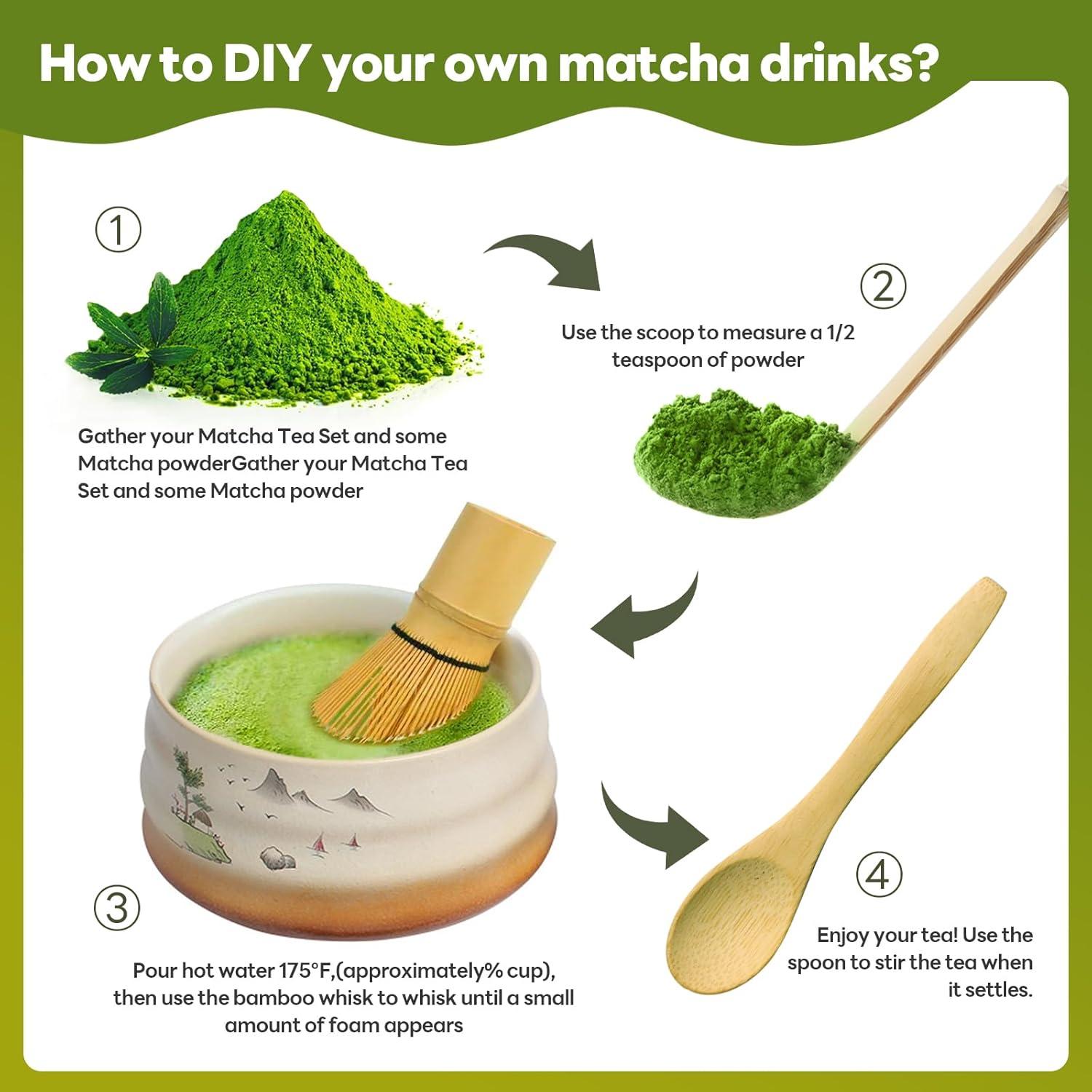 How to DIY your own matcha drinks?

①

Gather your Matcha Tea Set and some Matcha powderGather your Matcha Tea Set and some Matcha powder

②

Use the scoop to measure a 1/2 teaspoon of powder

③

Pour hot water 175°F,(approximately% cup), then use the bamboo whisk to whisk until a small amount of foam appears

④

Enjoy your tea! Use the spoon to stir the tea when it settles.