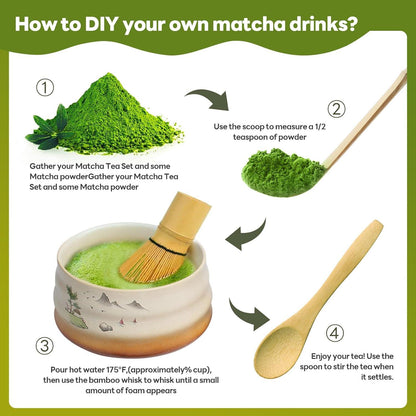 How to DIY your own matcha drinks?

①

Gather your Matcha Tea Set and some Matcha powderGather your Matcha Tea Set and some Matcha powder

②

Use the scoop to measure a 1/2 teaspoon of powder

③

Pour hot water 175°F,(approximately% cup), then use the bamboo whisk to whisk until a small amount of foam appears

④

Enjoy your tea! Use the spoon to stir the tea when it settles.