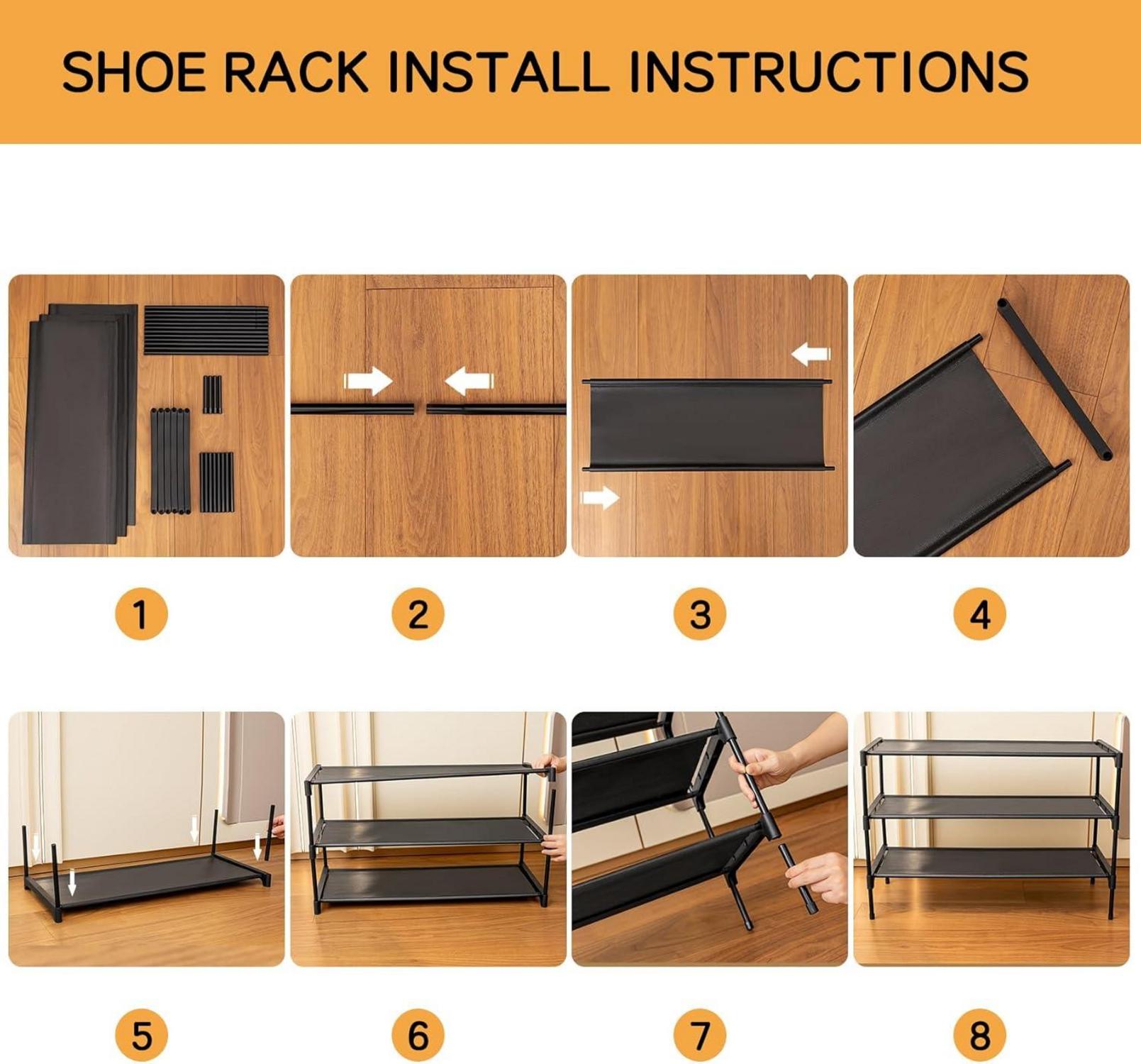 SHOE RACK INSTALL INSTRUCTIONS

1

2

3

4

5

6

7

8