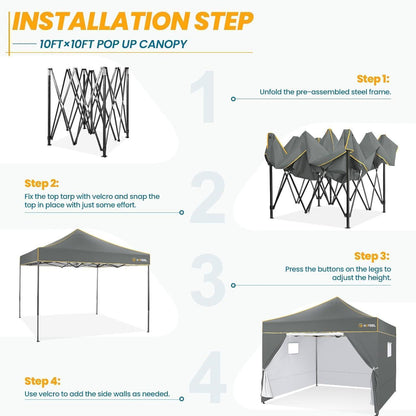 INSTALLATION STEP

10FT×10FT POP UP CANOPY

1

Step 1:
Unfold the pre-assembled steel frame.

2

Step 2:
Fix the top tarp with velcro and snap the top in place with just some effort.

3

Step 3:
Press the buttons on the legs to adjust the height.

4

Step 4:
Use velcro to add the side walls as needed.