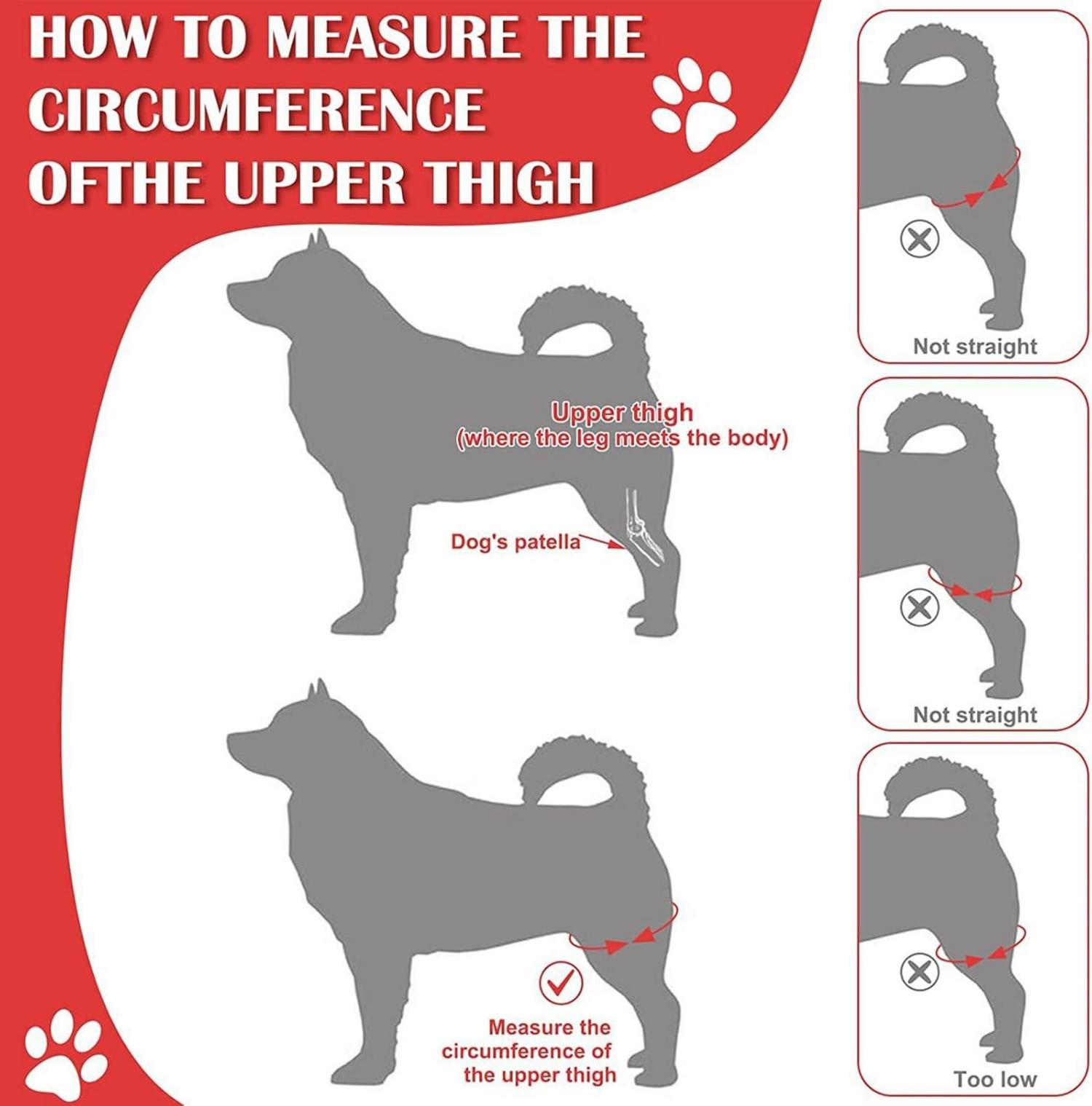 HOW TO MEASURE THE CIRCUMFERENCE OFTHE UPPER THIGH

Upper thigh
(where the leg meets the body)

Dog's patella

Measure the circumference of the upper thigh

Not straight

Not straight

Too low