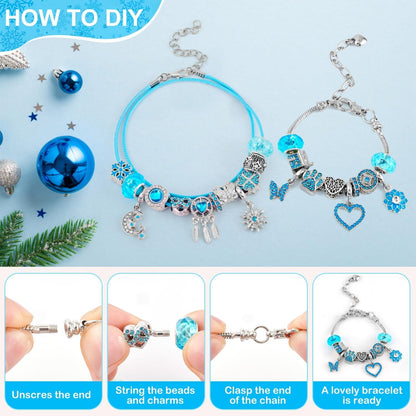 HOW TO DIY

Unscres the end

String the beads and charms

Clasp the end of the chain

A lovely bracelet is ready