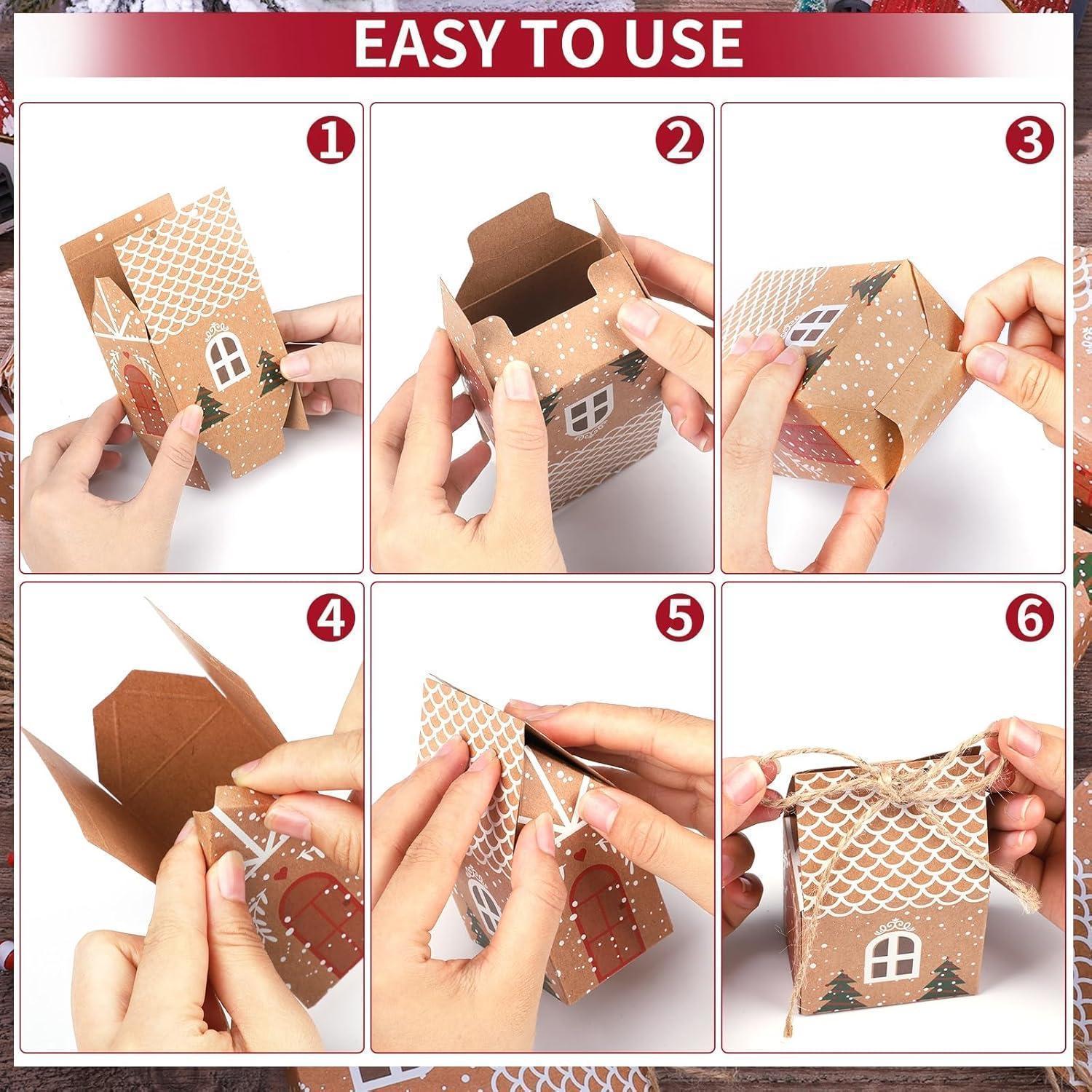 EASY TO USE

1

2

3

4

5

6