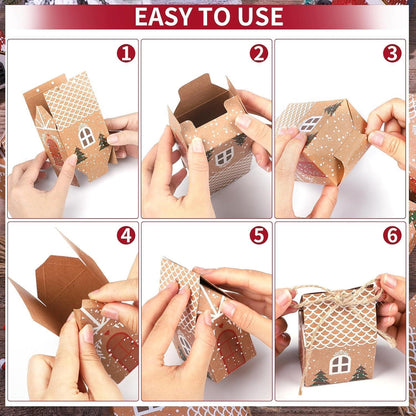 EASY TO USE

1

2

3

4

5

6