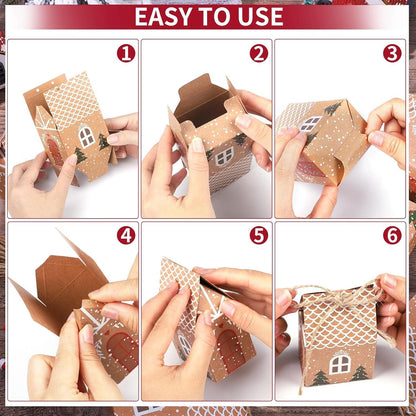 EASY TO USE

1

2

3

4

5

6