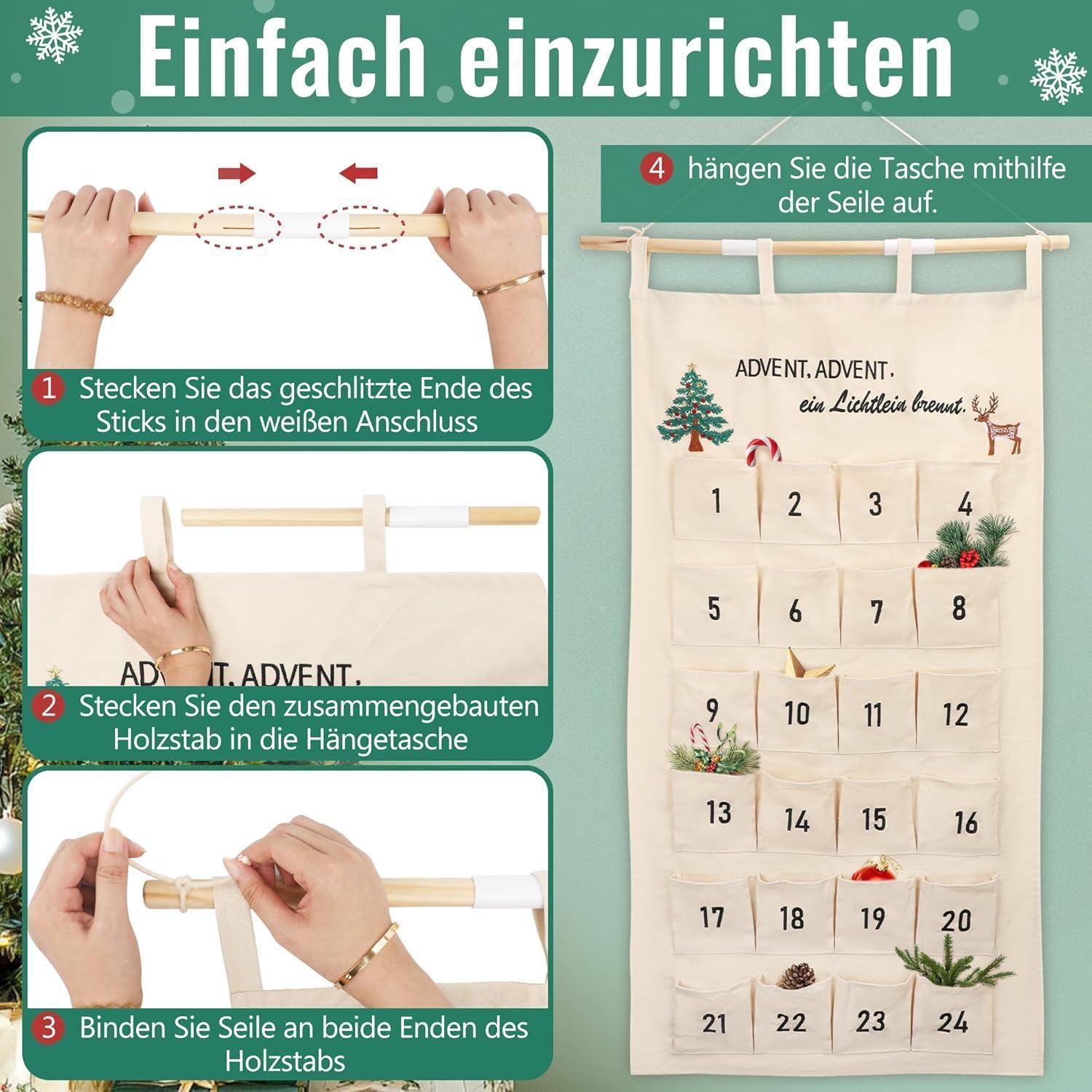 Einfach einzurichten

1 Stecken Sie das geschlitzte Ende des Sticks in den weißen Anschluss

ADVENT, ADVENT,

2 Stecken Sie den zusammengebauten Holzstab in die Hängetasche

3 Binden Sie Seile an beide Enden des Holzstabs

4 hängen Sie die Tasche mithilfe der Seile auf.

ADVENT, ADVENT,
ein Lichtlein brennt.

1 2 3 4
5 6 7 8
9 10 11 12
13 14 15 16
17 18 19 20
21 22 23 24