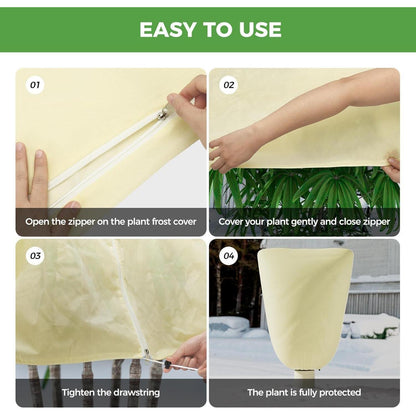 EASY TO USE

01

Open the zipper on the plant frost cover

02

Cover your plant gently and close zipper

03

Tighten the drawstring

04

The plant is fully protected