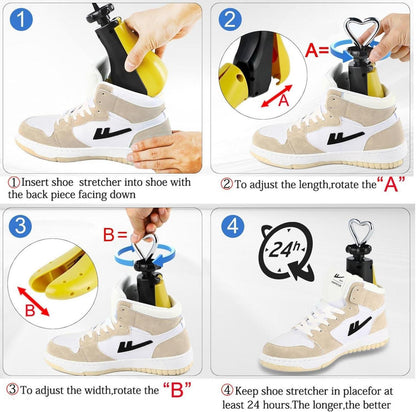 1

①Insert shoe stretcher into shoe with the back piece facing down

2

A=

A

②To adjust the length,rotate the "A"

3

B=

B

③To adjust the width,rotate the "B"

4

24h

④Keep shoe stretcher in placefor at least 24 hours.The longer,the better