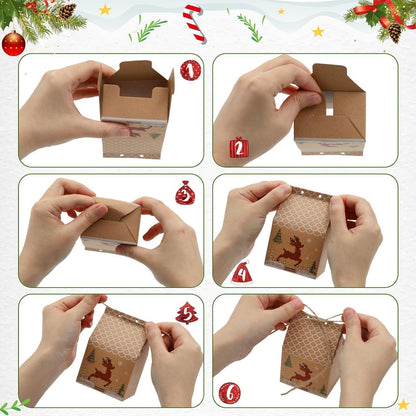 1
2
3
4
5
6