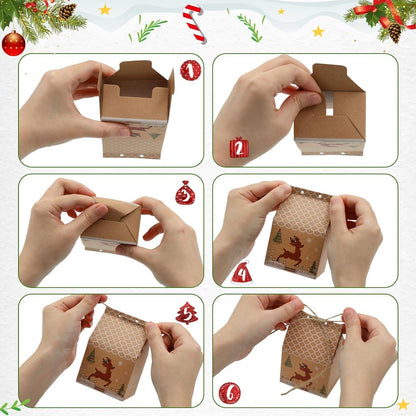 1

2

3

4

5

6