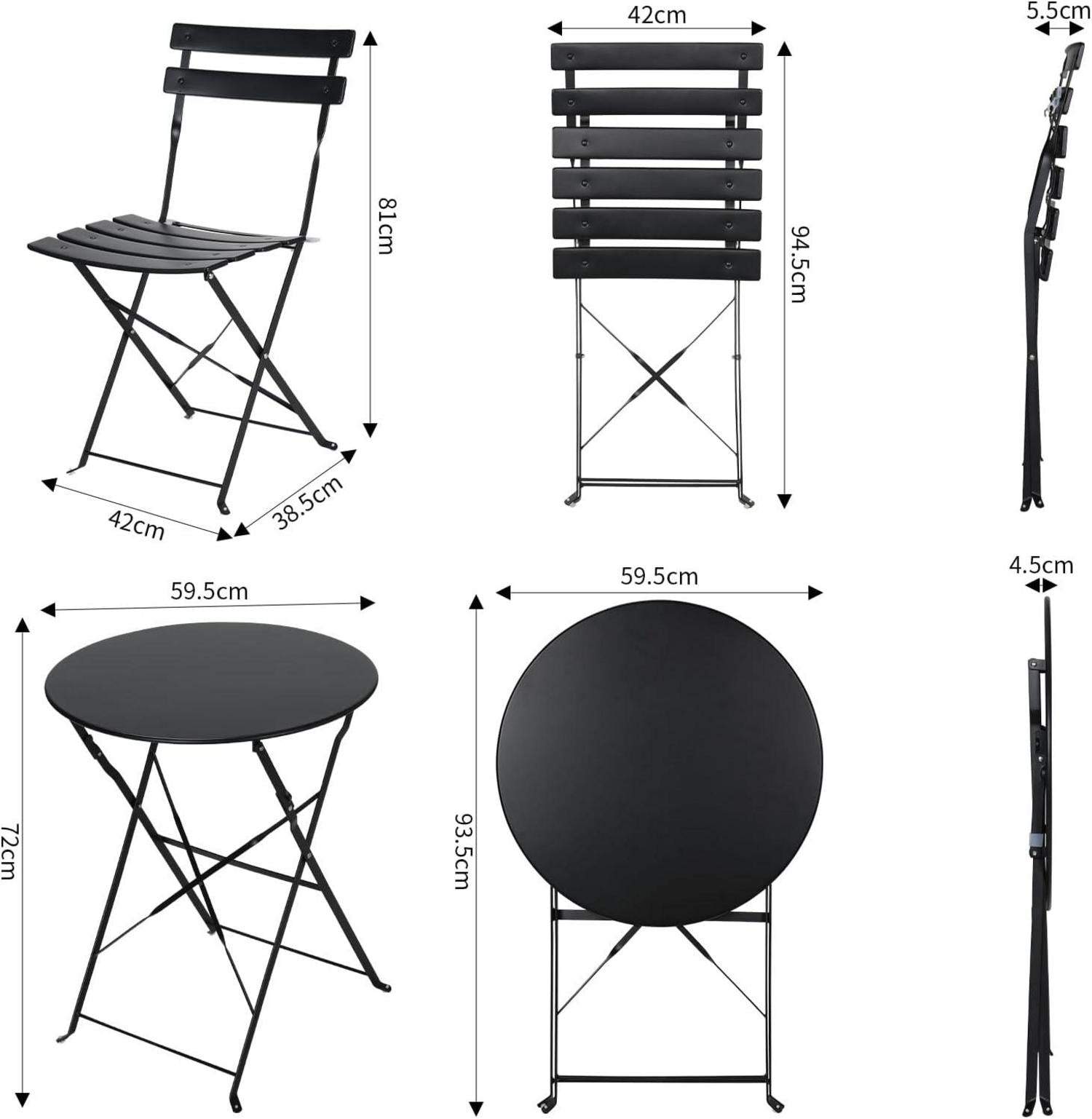 81cm

42cm

38.5cm

42cm

94.5cm

5.5cm

59.5cm

72cm

59.5cm

93.5cm

4.5cm