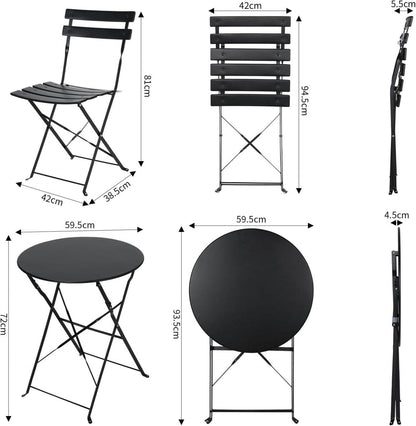 81cm

42cm

38.5cm

42cm

94.5cm

5.5cm

59.5cm

72cm

59.5cm

93.5cm

4.5cm