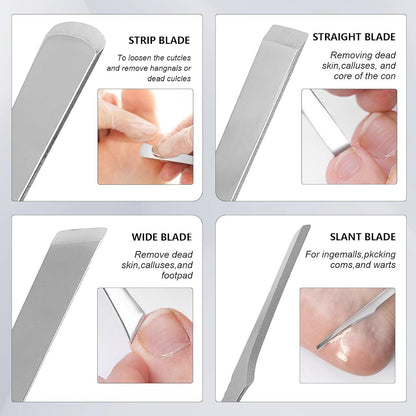 STRIP BLADE

To loosen the cutcles and remove hangnals or dead culcles

STRAIGHT BLADE

Removing dead skin,calluses, and core of the con

WIDE BLADE

Remove dead skin,calluses,and footpad

SLANT BLADE

For ingemalls,pkcking coms,and warts