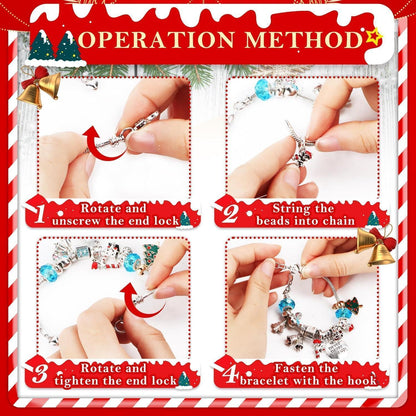 OPERATION METHOD

1 Rotate and unscrew the end lock

2 String the beads into chain

3 Rotate and tighten the end lock

4 Fasten the bracelet with the hook