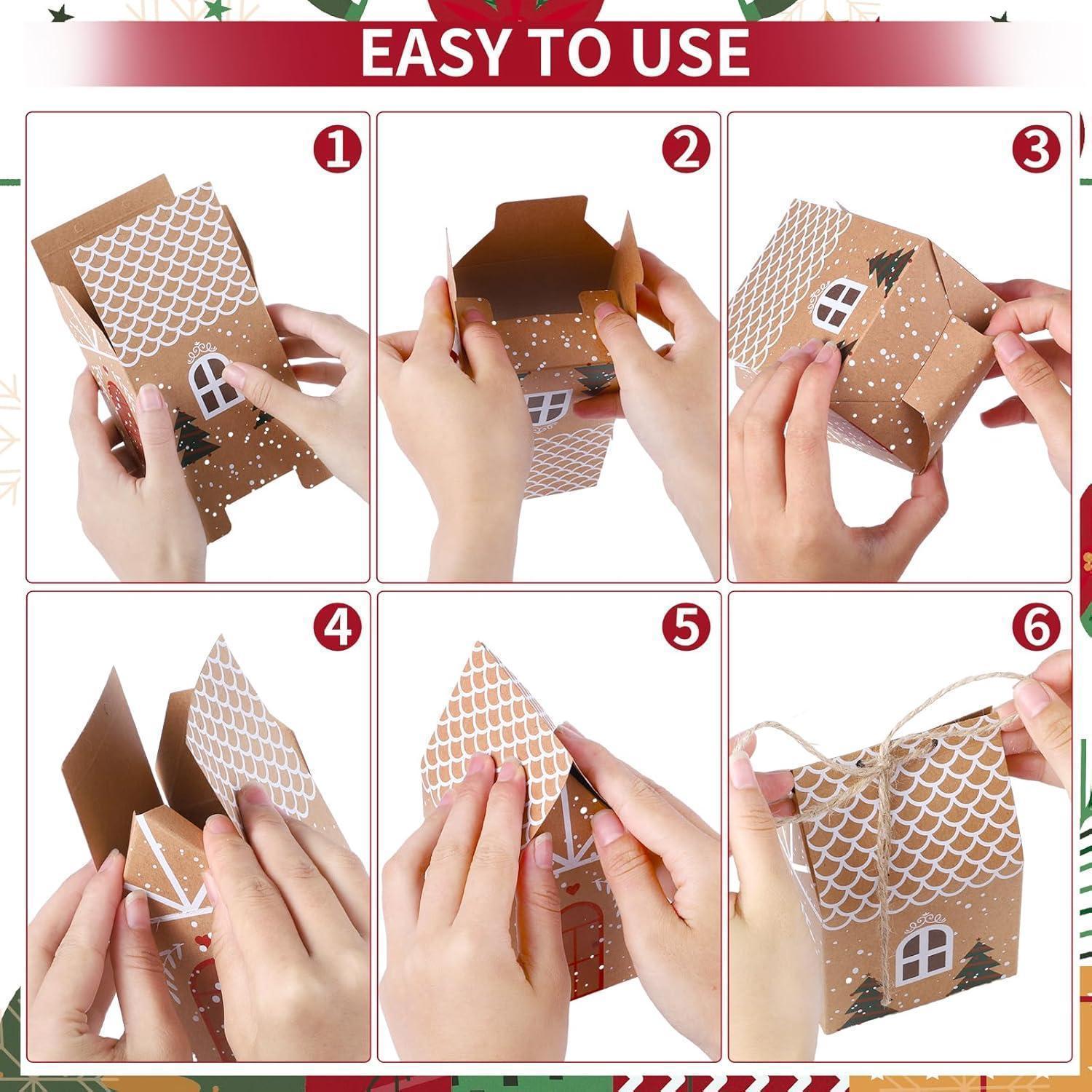 EASY TO USE

1

2

3

4

5

6