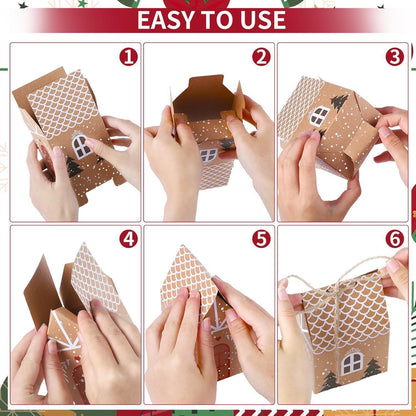 EASY TO USE

1

2

3

4

5

6