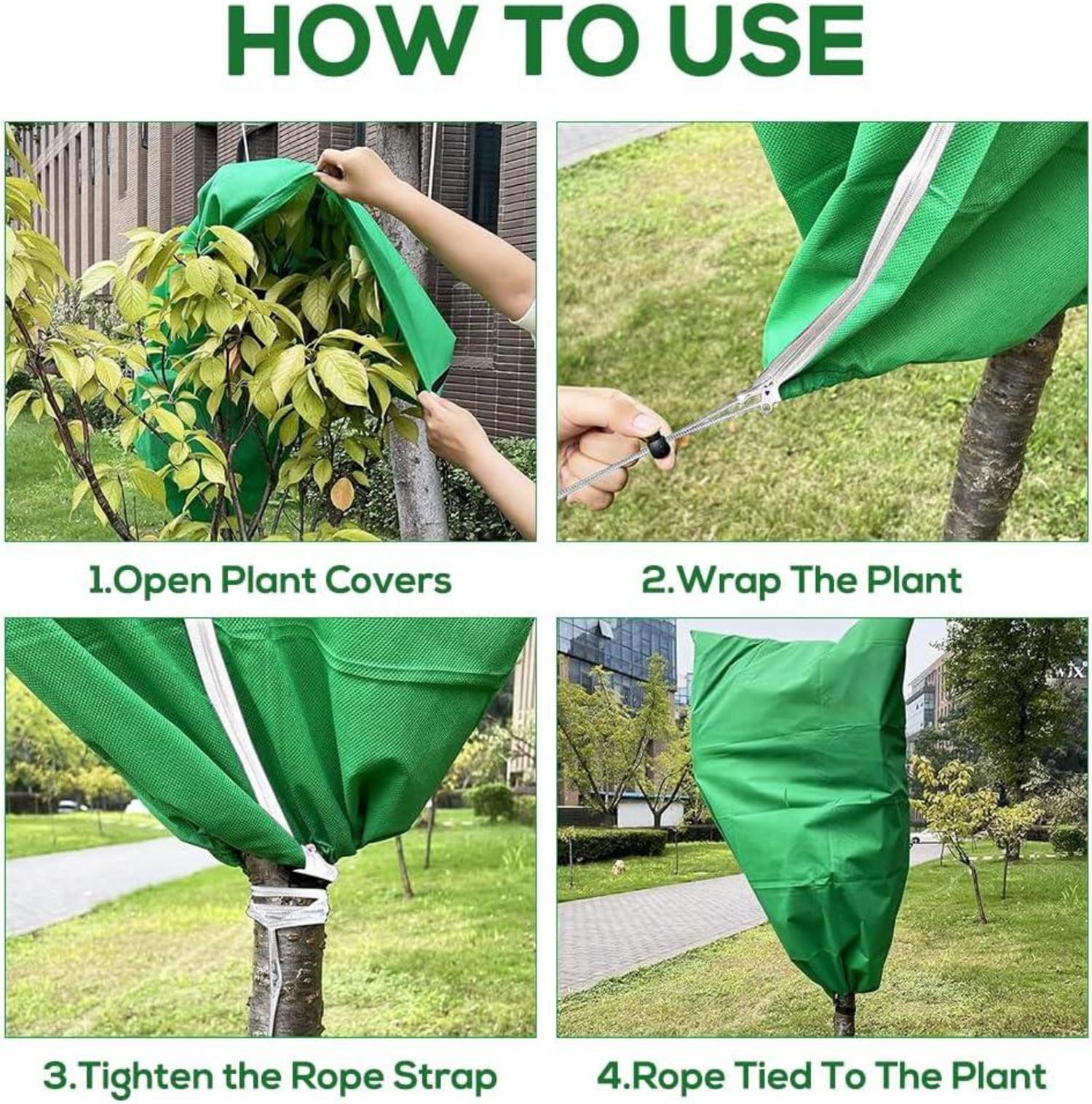 HOW TO USE

1.Open Plant Covers

2.Wrap The Plant

3.Tighten the Rope Strap

4.Rope Tied To The Plant