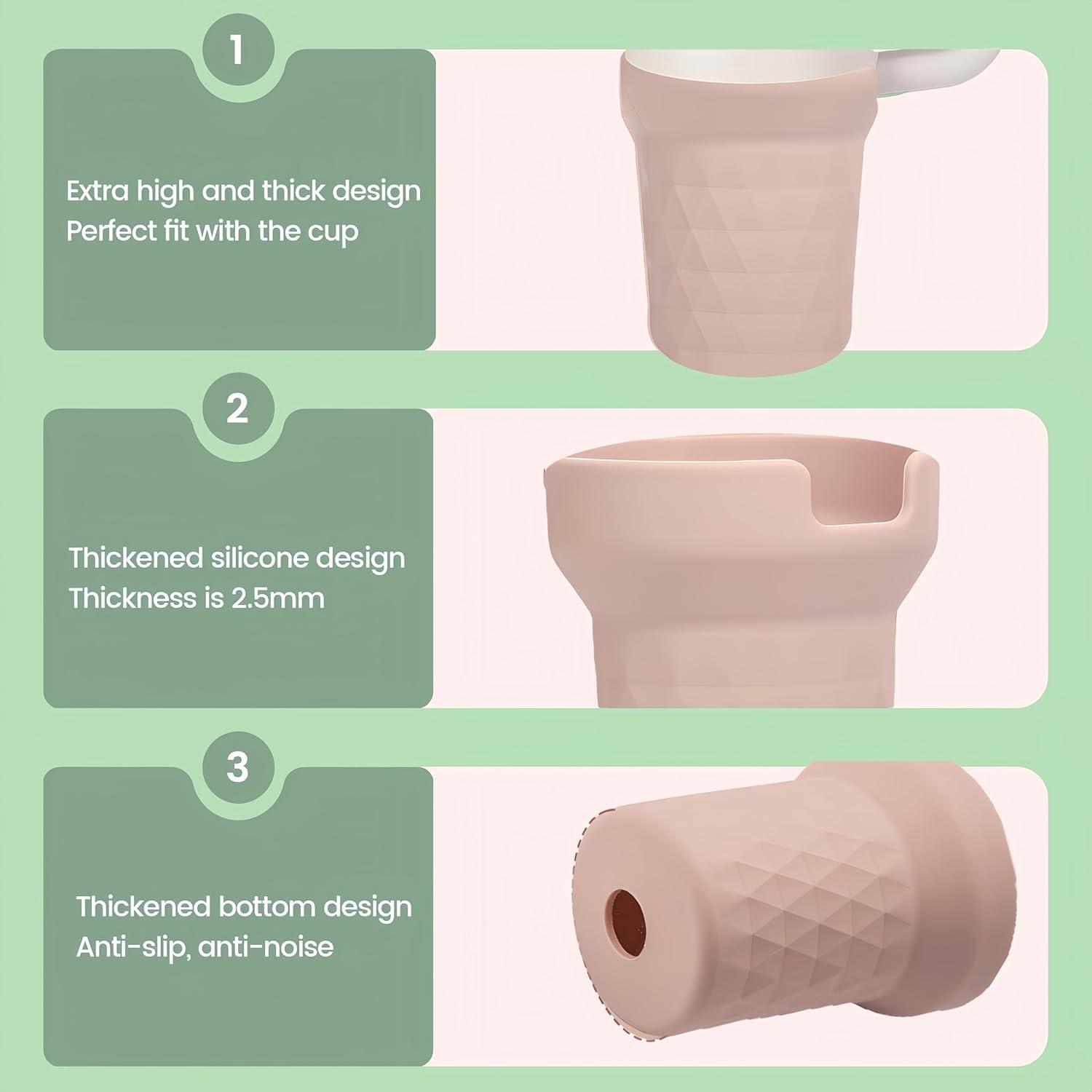 1

Extra high and thick design
Perfect fit with the cup

2

Thickened silicone design
Thickness is 2.5mm

3

Thickened bottom design
Anti-slip, anti-noise