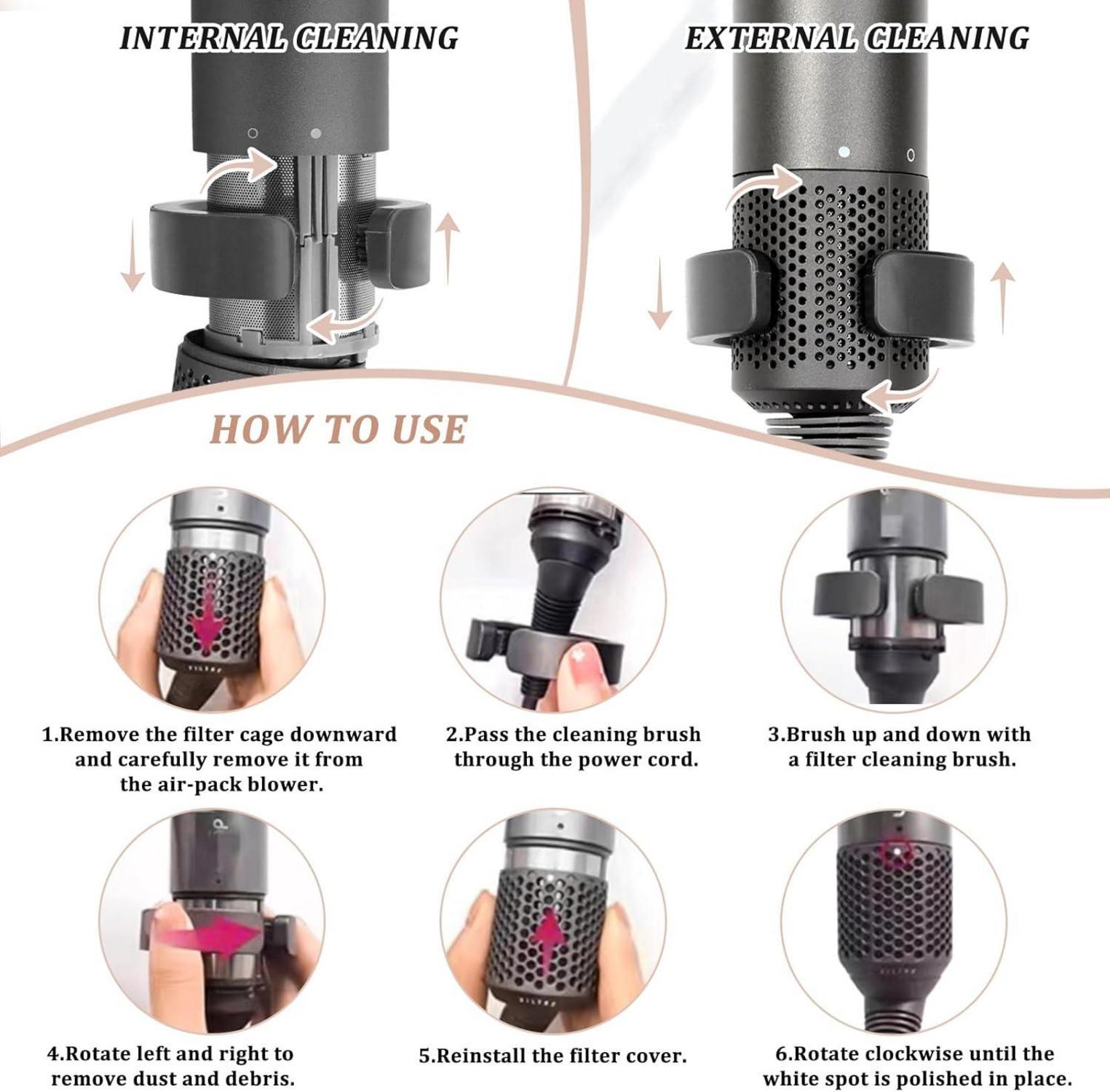 INTERNAL CLEANING

EXTERNAL CLEANING

HOW TO USE

1.Remove the filter cage downward and carefully remove it from the air-pack blower.

2.Pass the cleaning brush through the power cord.

3.Brush up and down with a filter cleaning brush.

4.Rotate left and right to remove dust and debris.

5.Reinstall the filter cover.

6.Rotate clockwise until the white spot is polished in place.