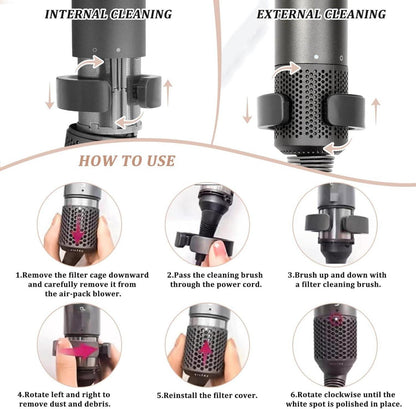 INTERNAL CLEANING

EXTERNAL CLEANING

HOW TO USE

1.Remove the filter cage downward and carefully remove it from the air-pack blower.

2.Pass the cleaning brush through the power cord.

3.Brush up and down with a filter cleaning brush.

4.Rotate left and right to remove dust and debris.

5.Reinstall the filter cover.

6.Rotate clockwise until the white spot is polished in place.