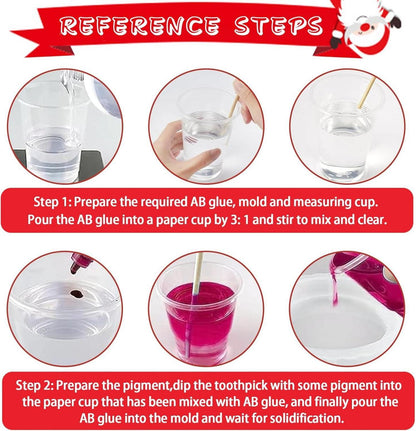 REFERENCE STEPS

Step 1: Prepare the required AB glue, mold and measuring cup. Pour the AB glue into a paper cup by 3: 1 and stir to mix and clear.

Step 2: Prepare the pigment,dip the toothpick with some pigment into the paper cup that has been mixed with AB glue, and finally pour the AB glue into the mold and wait for solidification.