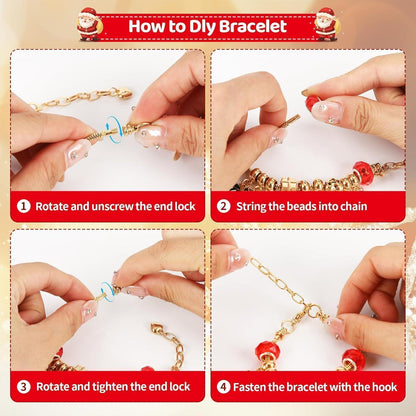 How to DIy Bracelet

1 Rotate and unscrew the end lock

2 String the beads into chain

3 Rotate and tighten the end lock

4 Fasten the bracelet with the hook