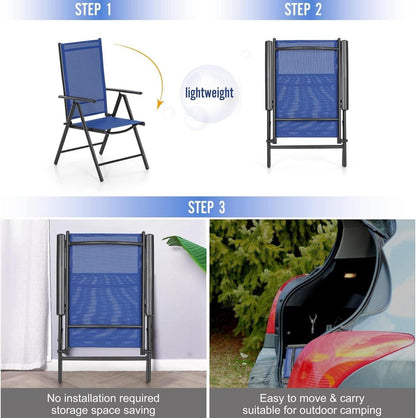 STEP 1

STEP 2

lightweight

STEP 3

No installation required
storage space saving

Easy to move & carry
suitable for outdoor camping