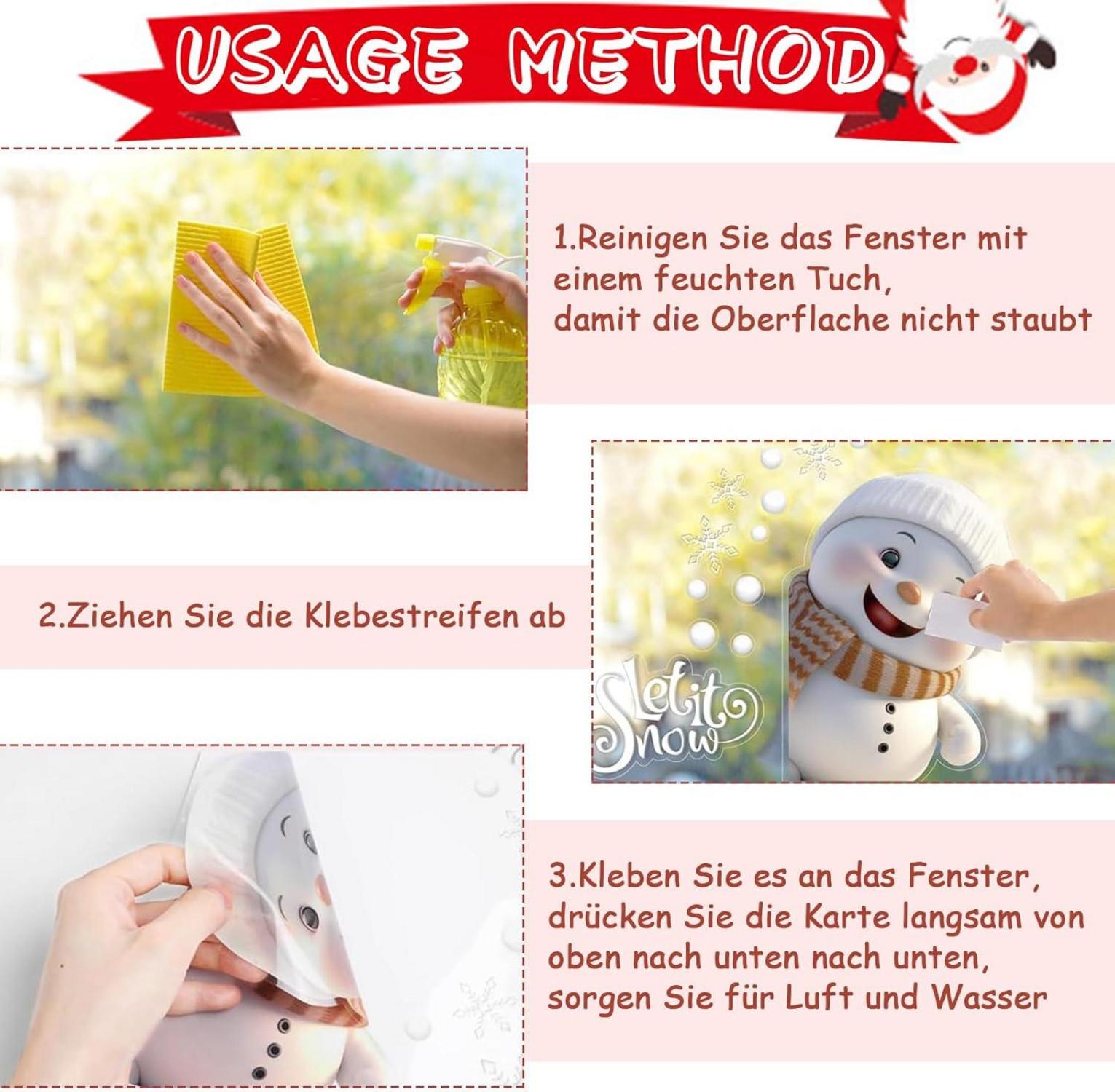 USAGE METHOD

1.Reinigen Sie das Fenster mit einem feuchten Tuch, damit die Oberflache nicht staubt

2.Ziehen Sie die Klebestreifen ab

Let it Snow

3.Kleben Sie es an das Fenster, drücken Sie die Karte langsam von oben nach unten nach unten, sorgen Sie für Luft und Wasser