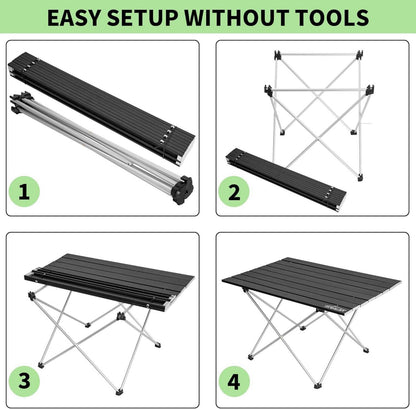 EASY SETUP WITHOUT TOOLS

1

2

3

4