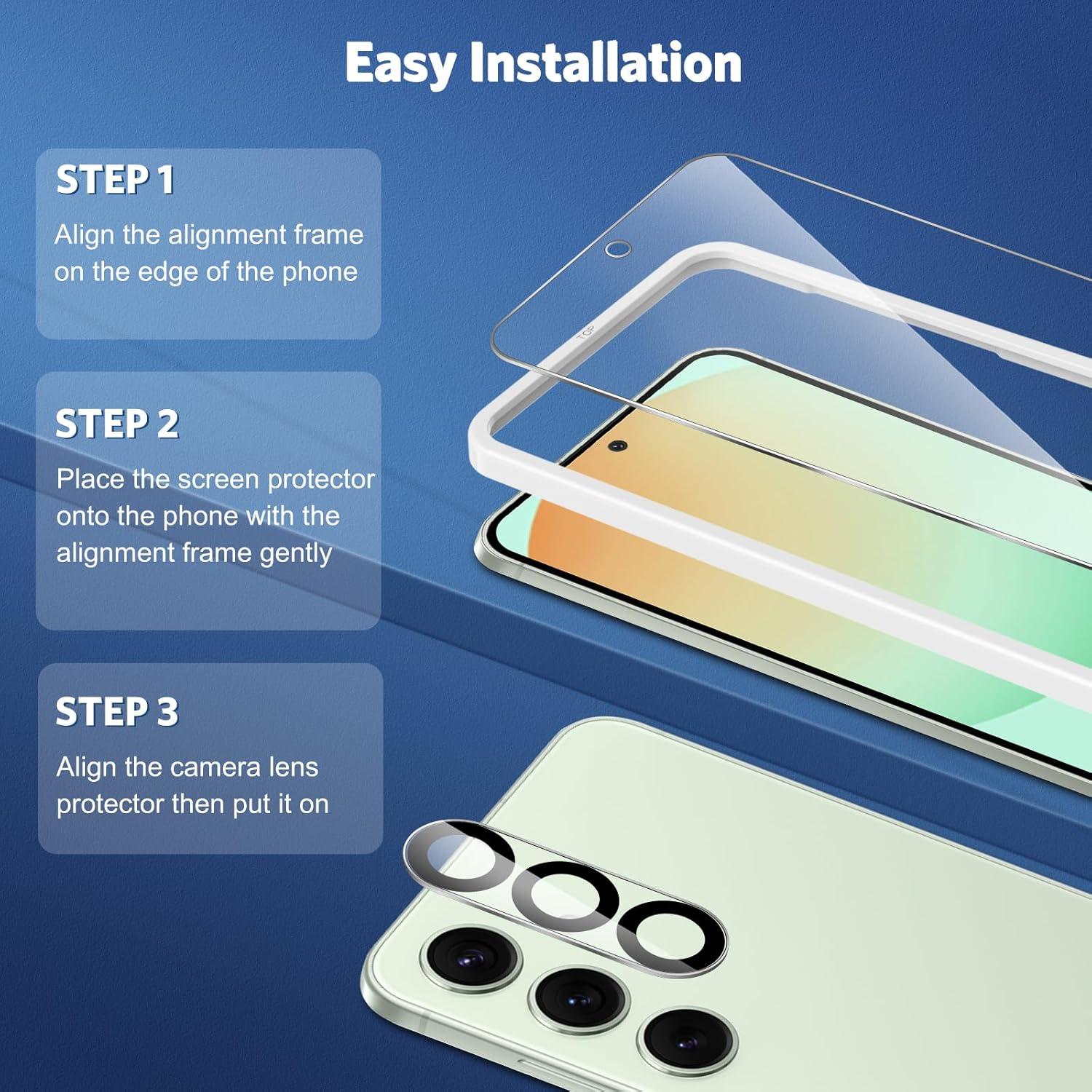 Easy Installation

STEP 1

Align the alignment frame on the edge of the phone

STEP 2

Place the screen protector onto the phone with the alignment frame gently

STEP 3

Align the camera lens protector then put it on

TOP