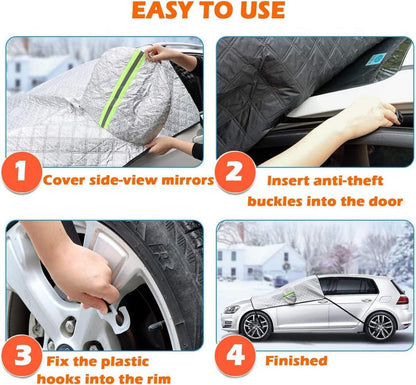 EASY TO USE

1 Cover side-view mirrors

2 Insert anti-theft buckles into the door

3 Fix the plastic hooks into the rim

4 Finished