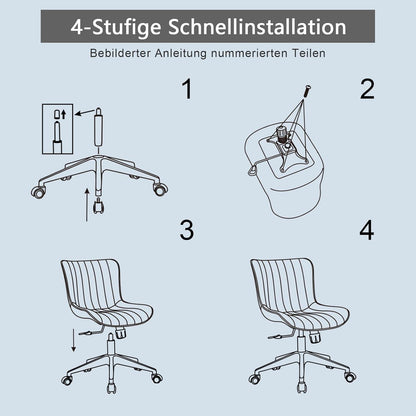 4-Stufige Schnellinstallation

Bebilderter Anleitung nummerierten Teilen

1

2

3

4