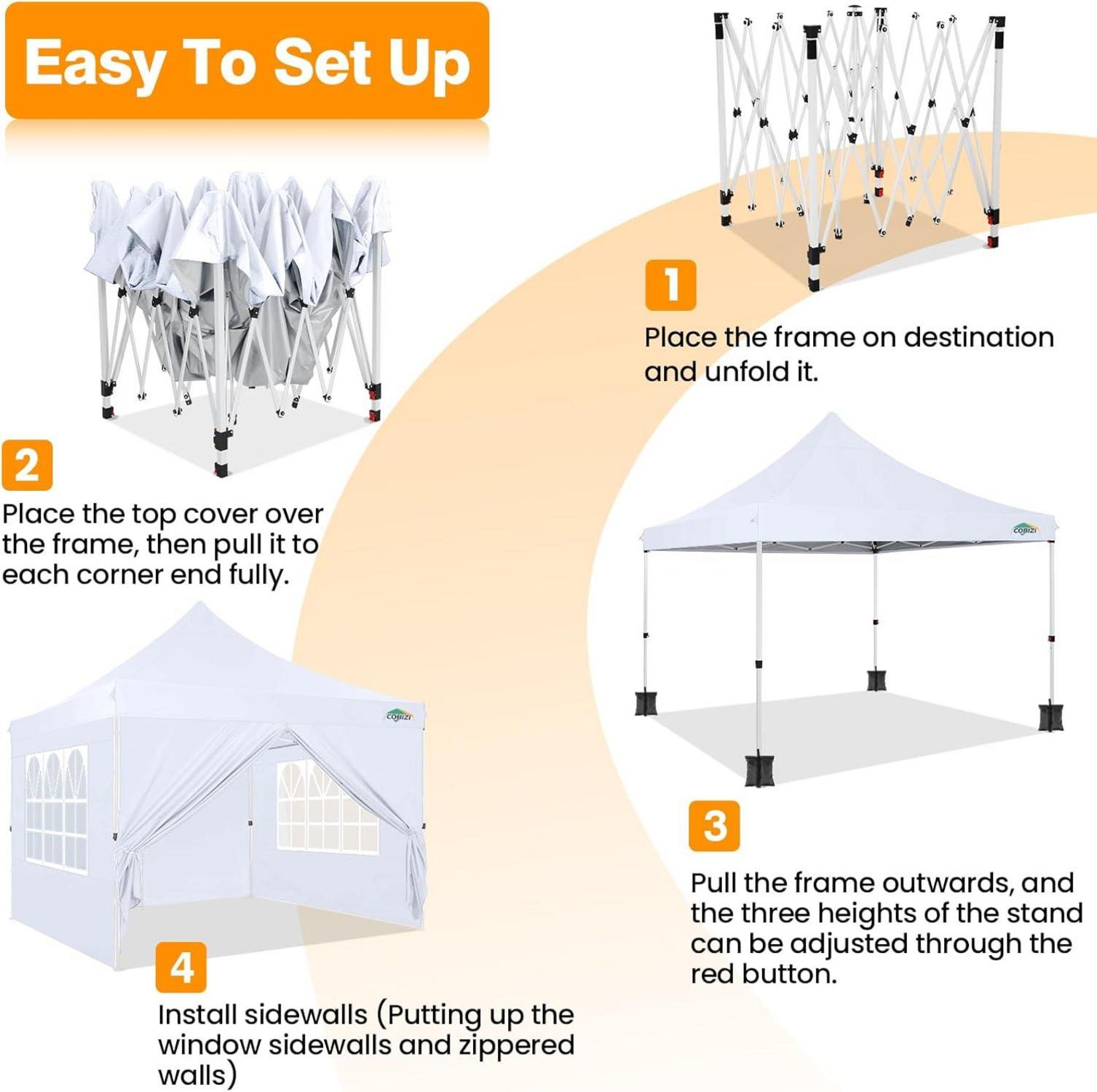 Easy To Set Up

1

Place the frame on destination and unfold it.

2

Place the top cover over the frame, then pull it to each corner end fully.

COBIZI

3

Pull the frame outwards, and the three heights of the stand can be adjusted through the red button.

COBIZI

4

Install sidewalls (Putting up the window sidewalls and zippered walls)